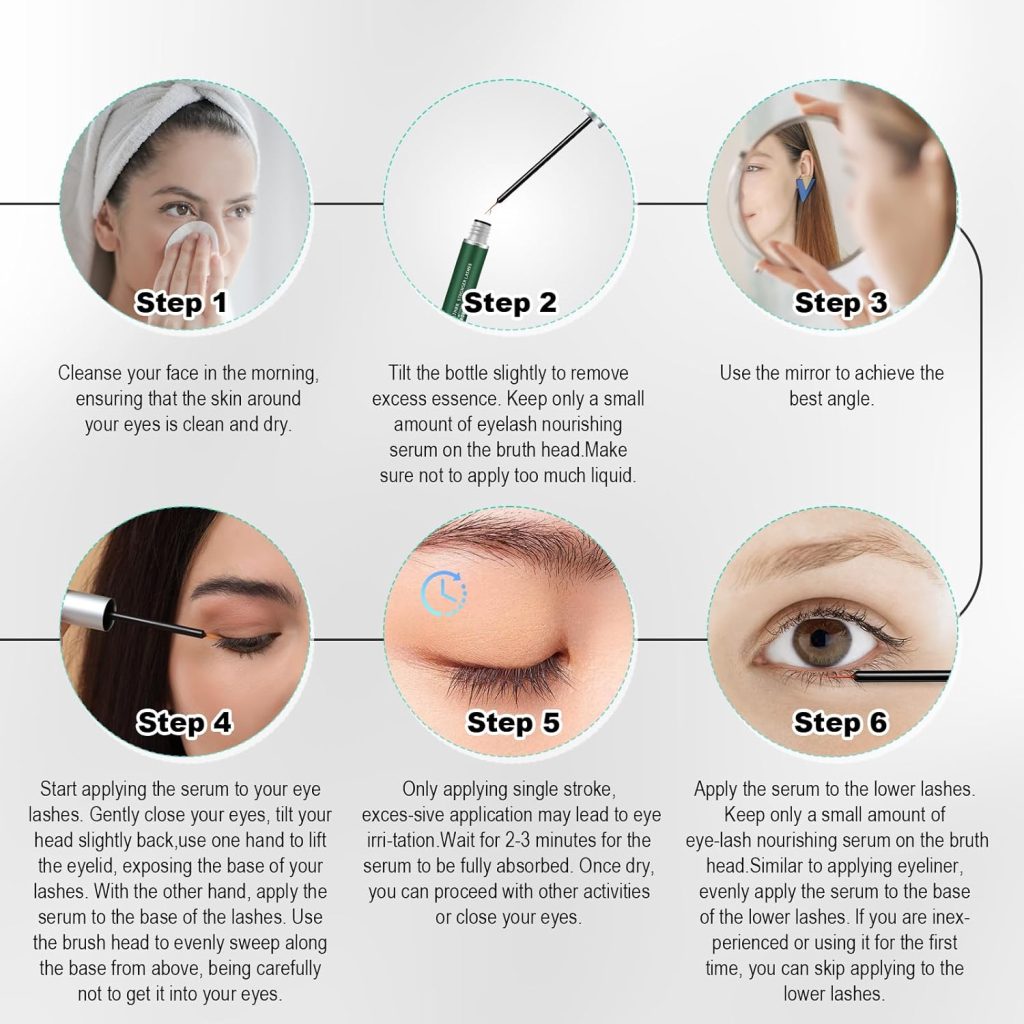 Step 1

Cleanse your face in the morning, ensuring that the skin around your eyes is clean and dry.

Step 2

Tilt the bottle slightly to remove excess essence. Keep only a small amount of eyelash nourishing serum on the bruth head.Make sure not to apply too much liquid.

Step 3

Use the mirror to achieve the best angle.

Step 4

Start applying the serum to your eye lashes. Gently close your eyes, tilt your head slightly back,use one hand to lift the eyelid, exposing the base of your lashes. With the other hand, apply the serum to the base of the lashes. Use the brush head to evenly sweep along the base from above, being carefully not to get it into your eyes.

Step 5

Only applying single stroke, exces-sive application may lead to eye irri-tation.Wait for 2-3 minutes for the serum to be fully absorbed. Once dry, you can proceed with other activities or close your eyes.

Step 6

Apply the serum to the lower lashes. Keep only a small amount of eye-lash nourishing serum on the bruth head.Similar to applying eyeliner, evenly apply the serum to the base of the lower lashes. If you are inexperienced or using it for the first time, you can skip applying to the lower lashes.