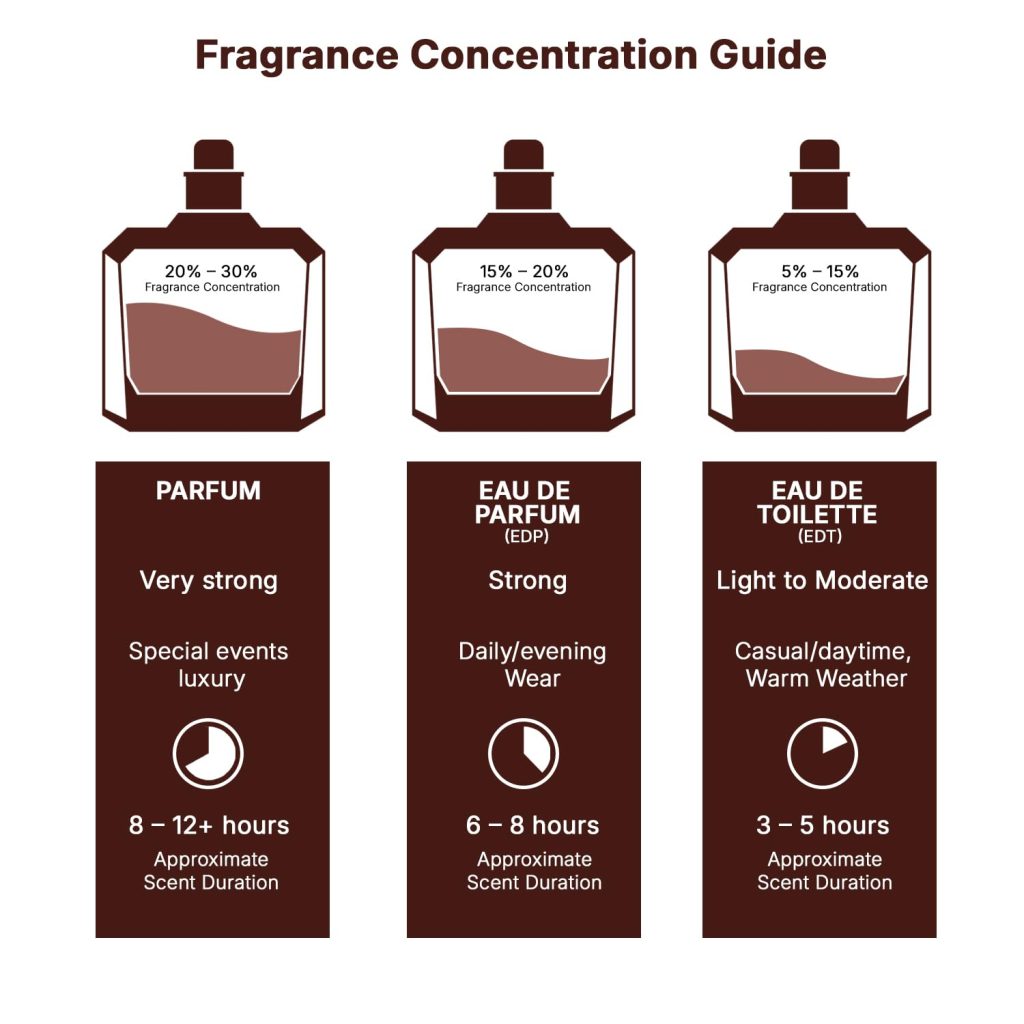 Fragrance Concentration Guide

20% – 30%
Fragrance Concentration

PARFUM

Very strong

Special events luxury

8 – 12+ hours
Approximate Scent Duration

15% – 20%
Fragrance Concentration

EAU DE PARFUM
(EDP)

Strong

Daily/evening Wear

6 – 8 hours
Approximate Scent Duration

5% – 15%
Fragrance Concentration

EAU DE TOILETTE
(EDT)

Light to Moderate

Casual/daytime, Warm Weather

3 – 5 hours
Approximate Scent Duration