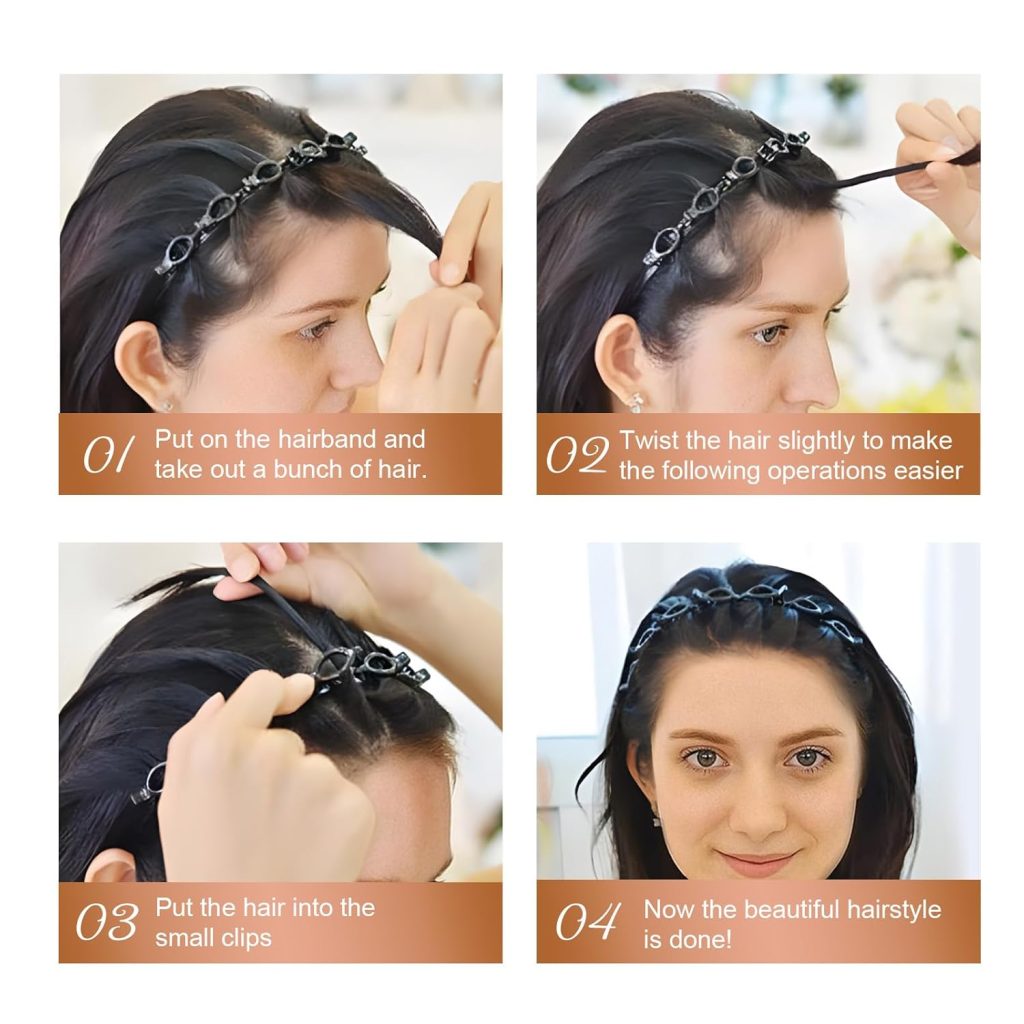 01 Put on the hairband and take out a bunch of hair.

02 Twist the hair slightly to make the following operations easier

03 Put the hair into the small clips

04 Now the beautiful hairstyle is done!