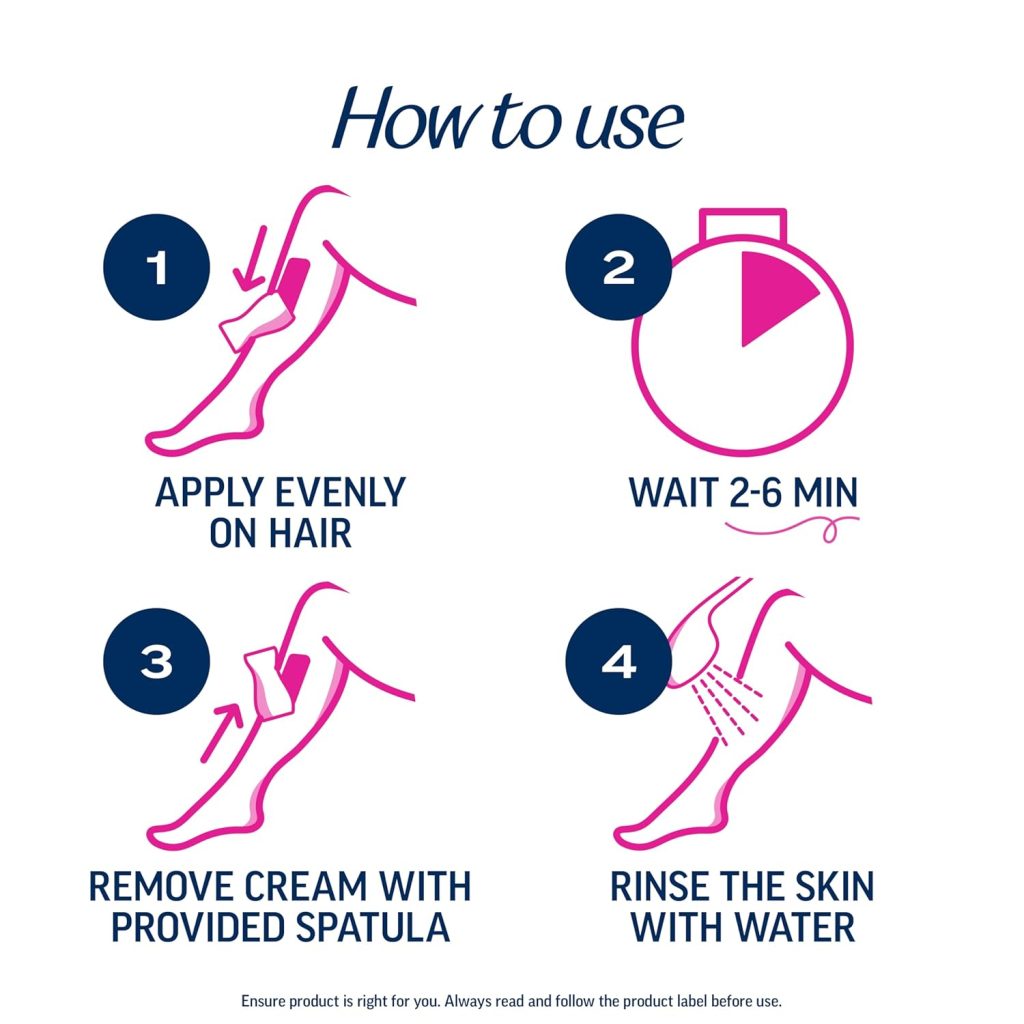 How to use

1

APPLY EVENLY ON HAIR

2

WAIT 2-6 MIN

3

REMOVE CREAM WITH PROVIDED SPATULA

4

RINSE THE SKIN WITH WATER

Ensure product is right for you. Always read and follow the product label before use.